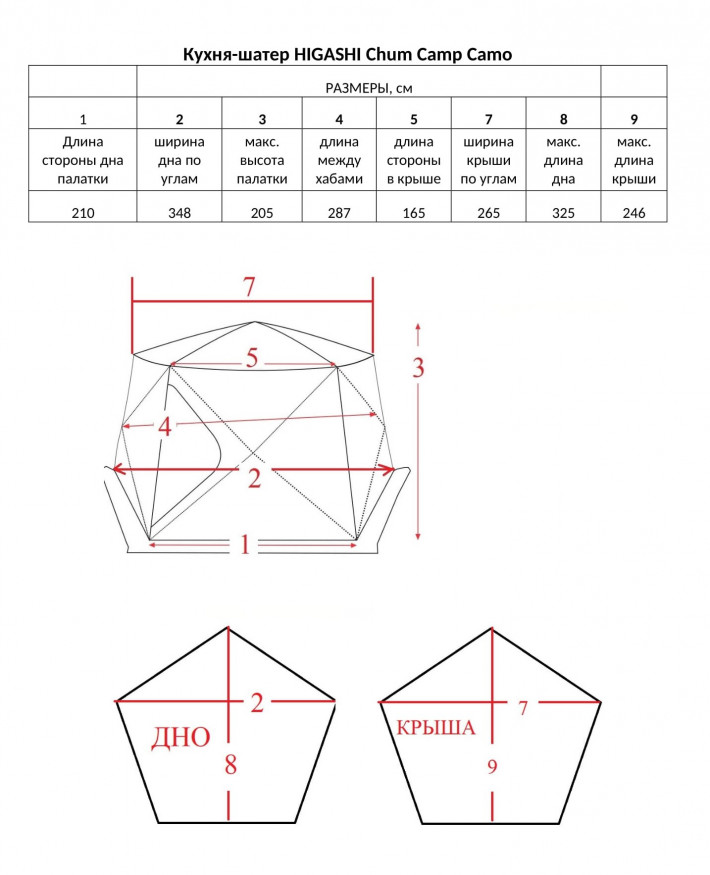 Кухня-шатер HIGASHI Chum Camp Camo

| | РАЗМЕРЫ, см | | | | | | |
|---|---|---|---|---|---|---|---|
| 1 | 2 | 3 | 4 | 5 | 7 | 8 | 9 |
| Длина стороны дна палатки | ширина дна по углам | макс. высота палатки | длина между хабами | длина стороны в крыше | ширина крыши по углам | макс. длина дна | макс. длина крыши |
| 210 | 348 | 205 | 287 | 165 | 265 | 325 | 246 |

7
5
3
4
2
1

2
ДНО
8

7
КРЫША
9